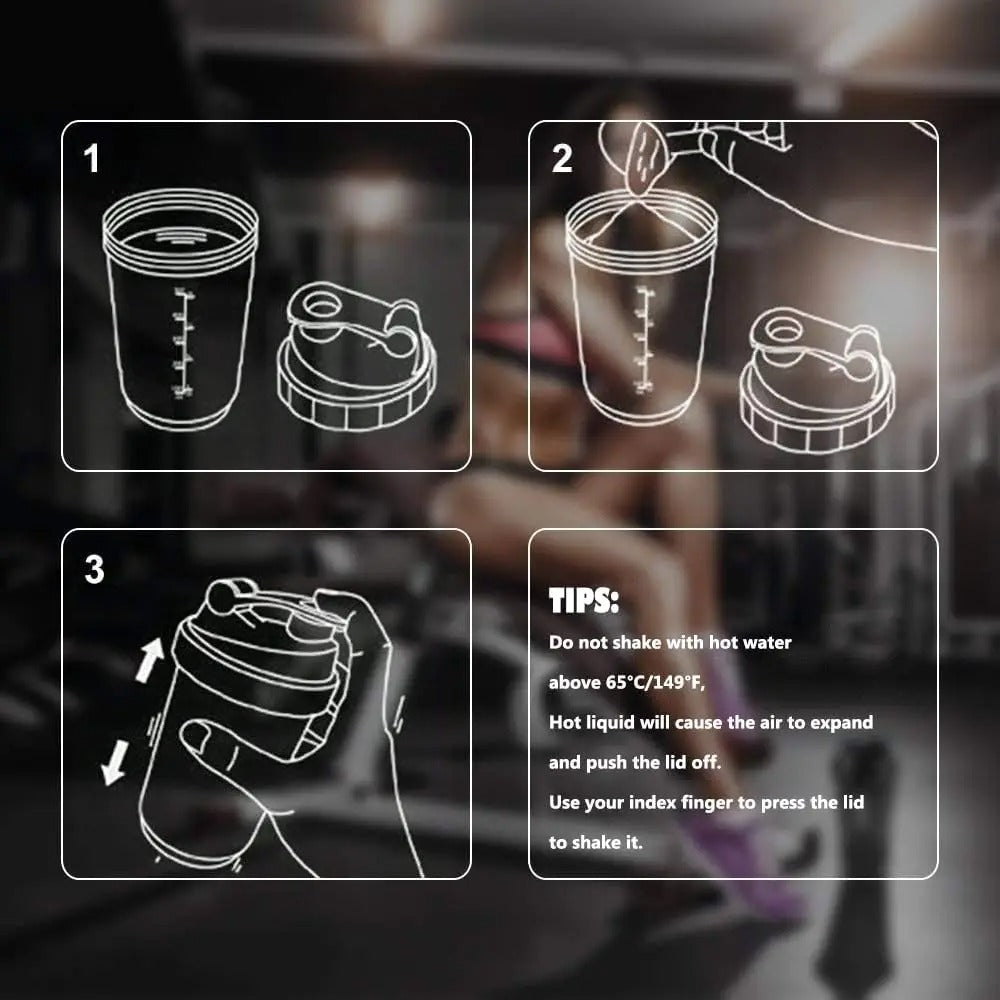 1

2

3

TIPS:
Do not shake with hot water above 65°C/149°F,
Hot liquid will cause the air to expand and push the lid off.
Use your index finger to press the lid to shake it.